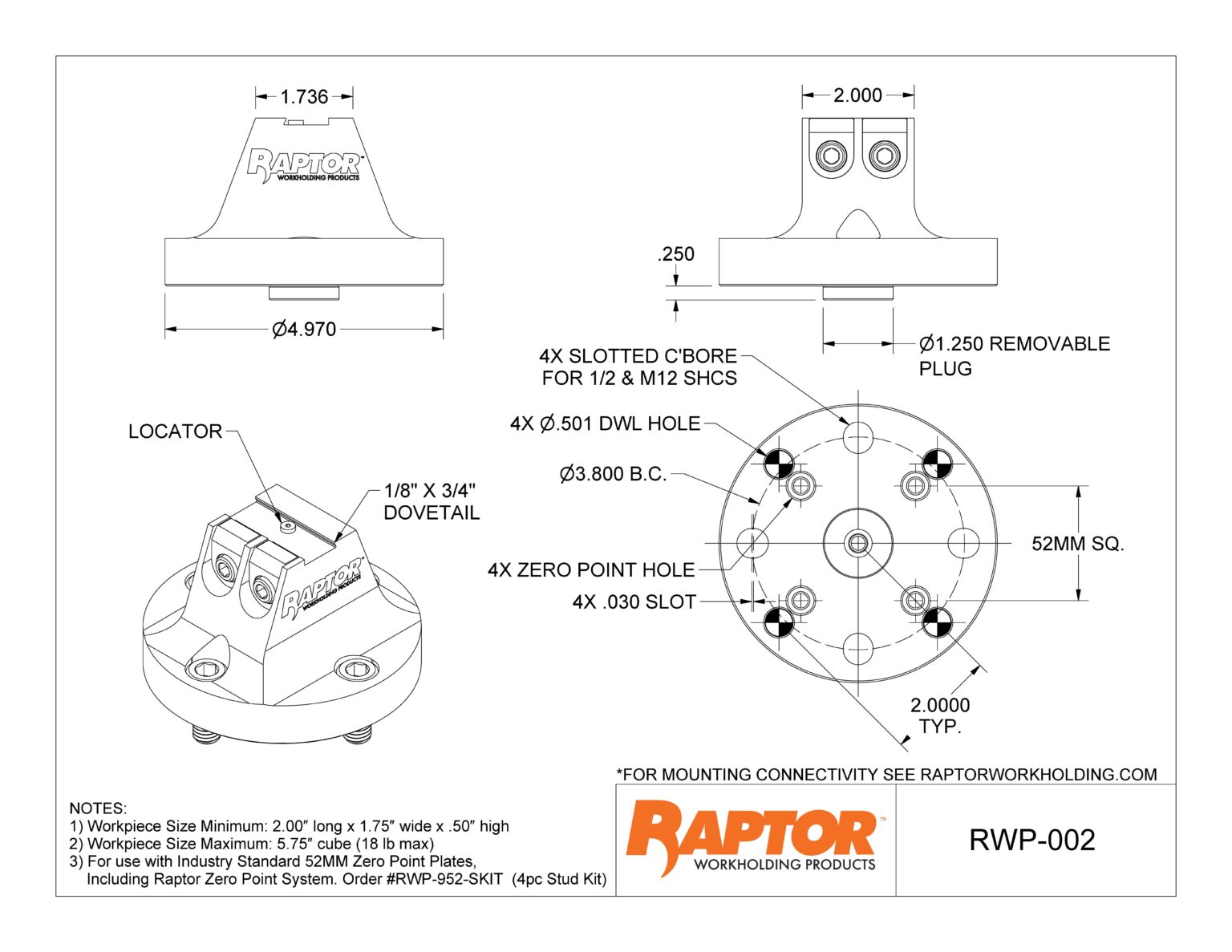 1.736

RAPTOR™
WORKHOLDING PRODUCTS

Ø4.970

2.000

.250

Ø1.250 REMOVABLE PLUG

4X SLOTTED C'BORE FOR 1/2 & M12 SHCS

4X Ø.501 DWL HOLE

Ø3.800 B.C.

4X ZERO POINT HOLE

4X .030 SLOT

52MM SQ.

2.0000 TYP.

LOCATOR

1/8" X 3/4" DOVETAIL

RAPTOR
WORKHOLDING PRODUCTS

*FOR MOUNTING CONNECTIVITY SEE RAPTORWORKHOLDING.COM

NOTES:
1) Workpiece Size Minimum: 2.00″ long x 1.75″ wide x .50″ high
2) Workpiece Size Maximum: 5.75″ cube (18 lb max)
3) For use with Industry Standard 52MM Zero Point Plates, Including Raptor Zero Point System. Order #RWP-952-SKIT (4pc Stud Kit)

RAPTOR™
WORKHOLDING PRODUCTS

RWP-002